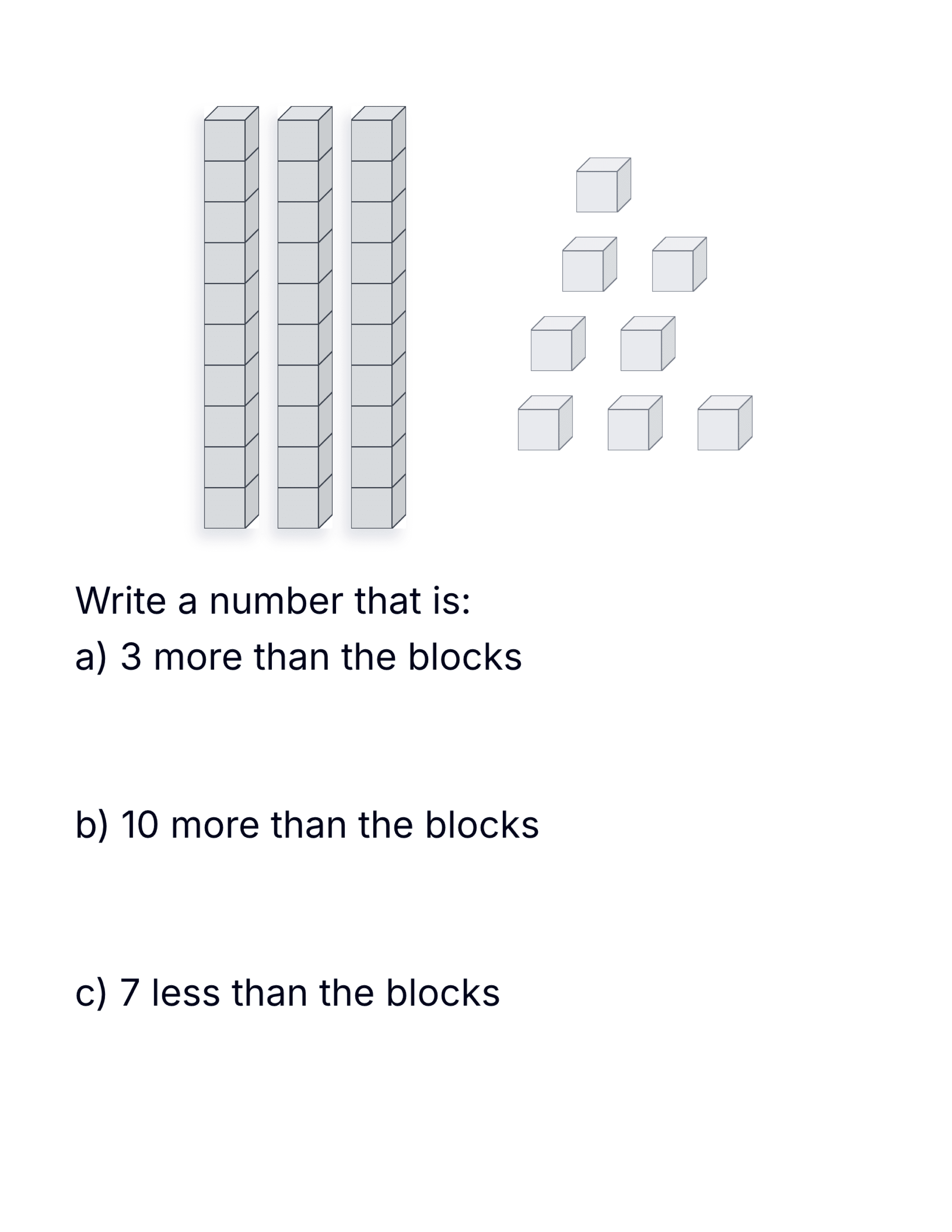 Write a number that is:
a) 3 more than the blocks

b) 10 more than the blocks

c) 7 less than the blocks